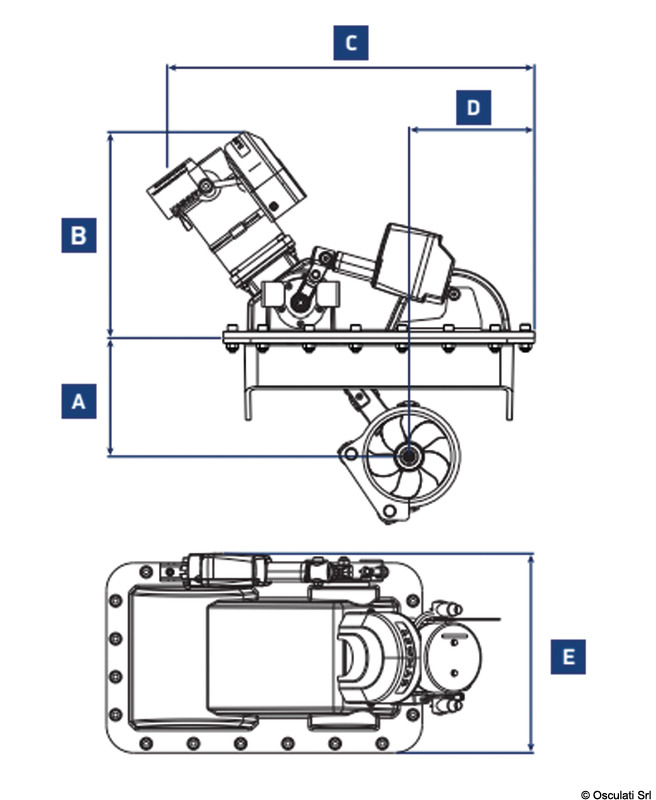 C
D
B
A
E
© Osculati Srl