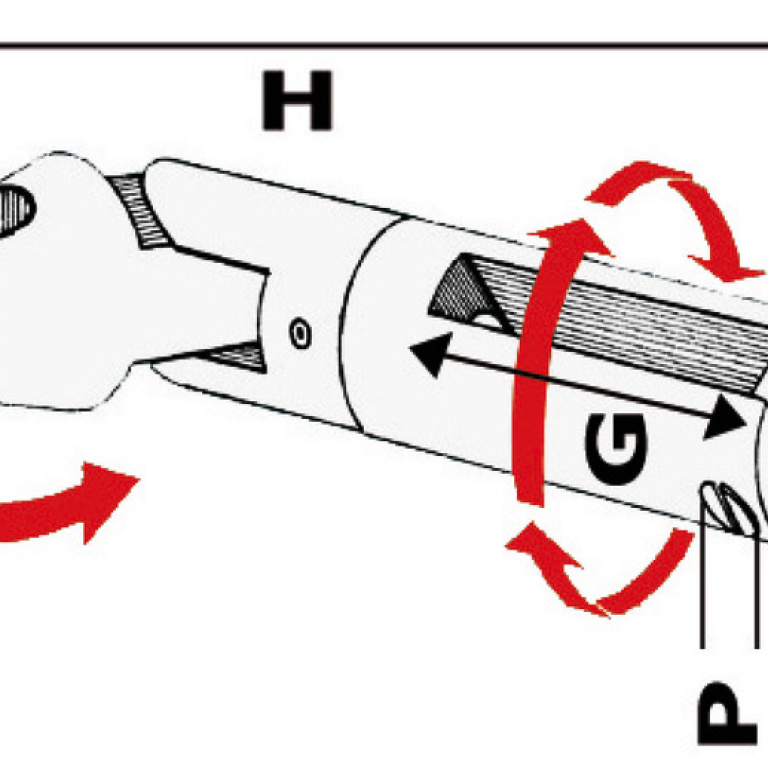 H

G

P